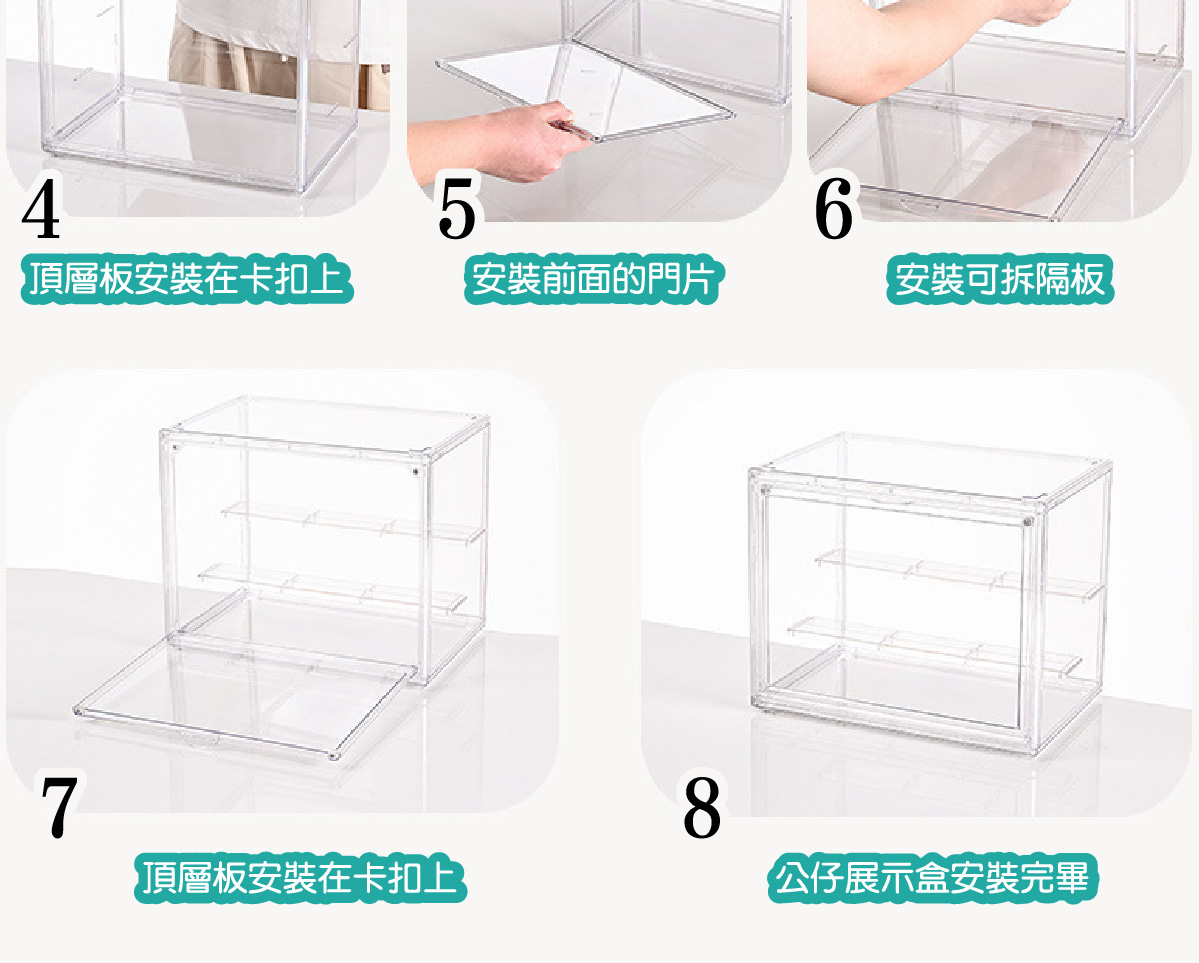 4
頂層板安裝在卡扣上

5
安裝前面的門片

6
安裝可拆隔板

7
頂層板安裝在卡扣上

8
公仔展示盒安裝完畢