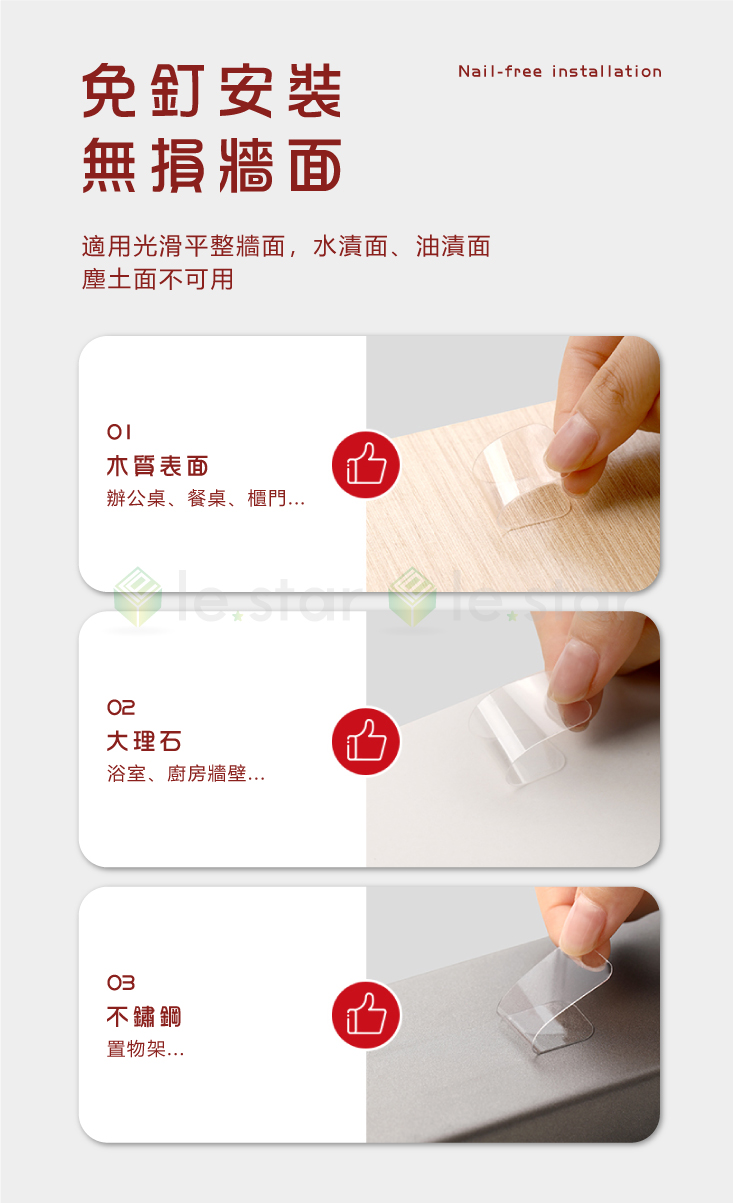 免釘安裝
無損牆面

Nail-free installation

適用光滑平整牆面，水漬面、油漬面
塵土面不可用

01
木質表面
辦公桌、餐桌、櫃門...

le.star le.star

02
大理石
浴室、廚房牆壁...

03
不鏽鋼
置物架...