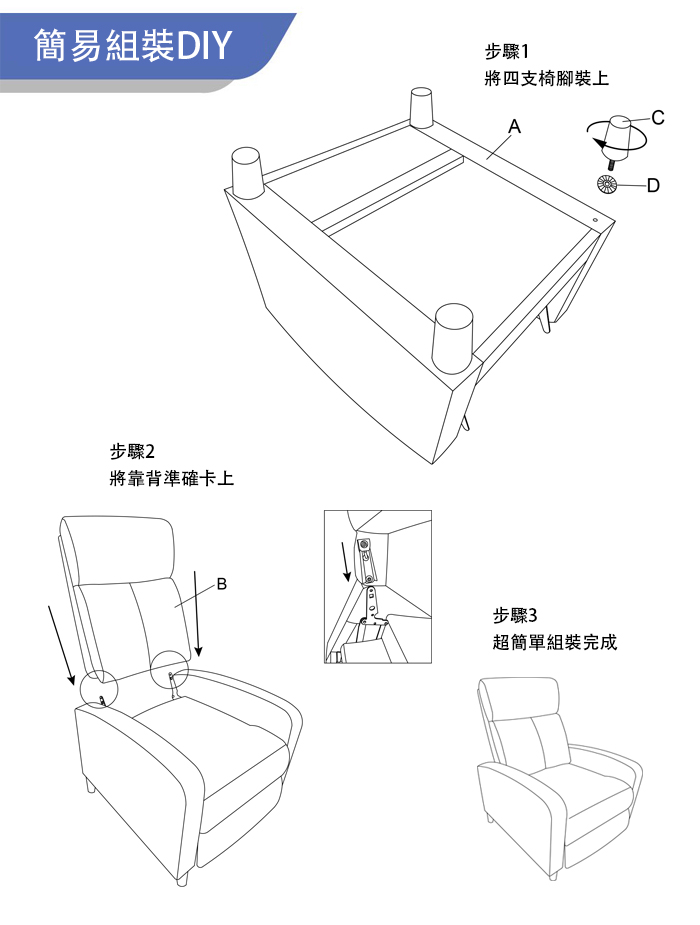 簡易組裝DIY

步驟1
將四支椅腳裝上

A

C

D

步驟2
將靠背準確卡上

B

步驟3
超簡單組裝完成