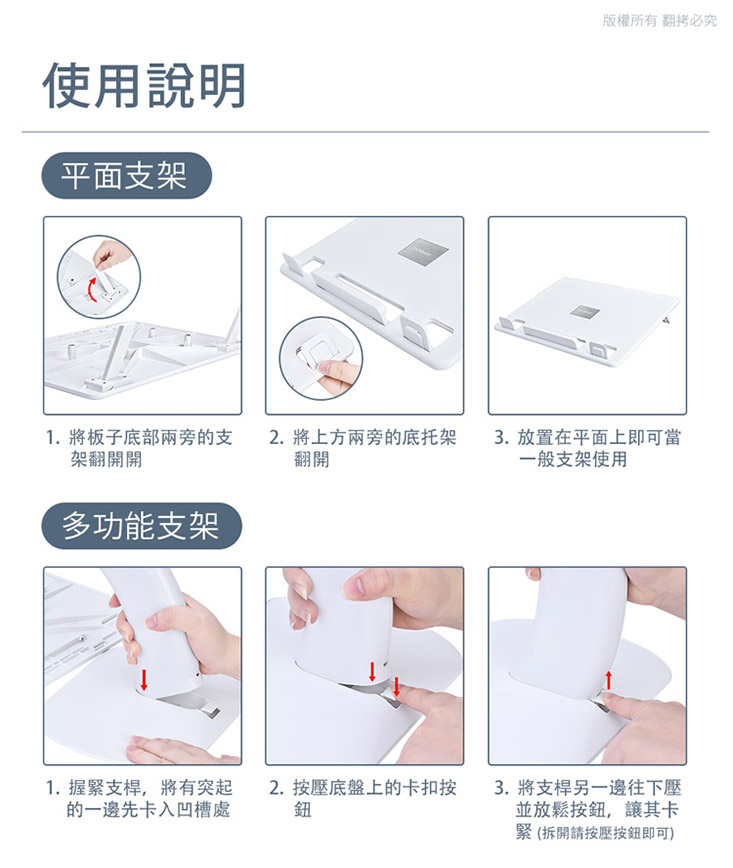 版權所有 翻拷必究

使用說明

平面支架

1. 將板子底部兩旁的支架翻開開

2. 將上方兩旁的底托架翻開

3. 放置在平面上即可當一般支架使用

多功能支架

1. 握緊支桿，將有突起的一邊先卡入凹槽處

2. 按壓底盤上的卡扣按鈕

3. 將支桿另一邊往下壓並放鬆按鈕，讓其卡緊 (拆開請按壓按鈕即可)