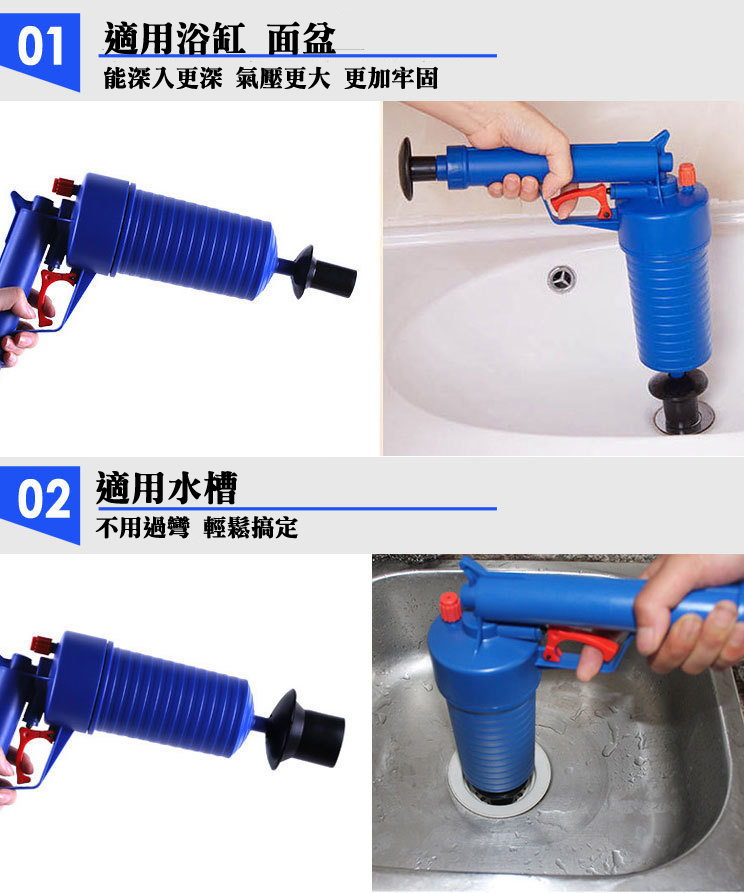 01
適用浴缸 面盆
能深入更深 氣壓更大 更加牢固

02
適用水槽
不用過彎 輕鬆搞定