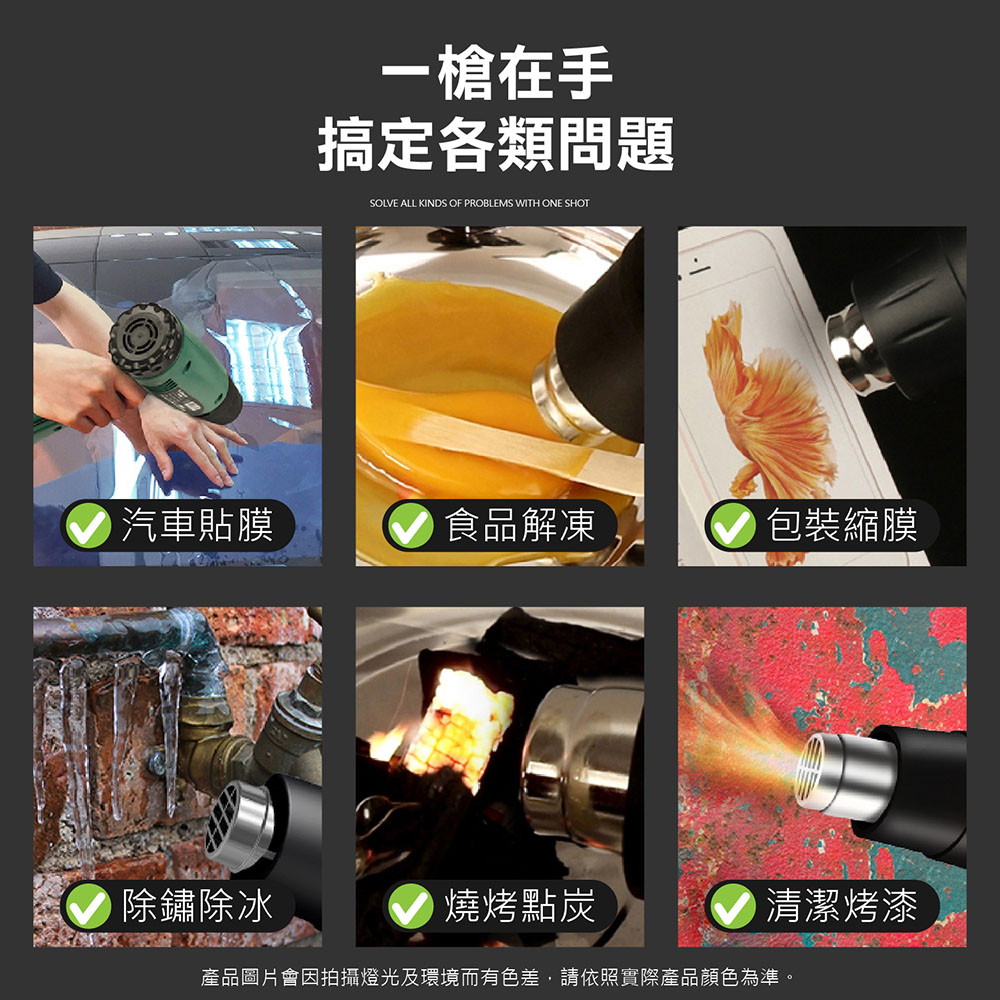 一槍在手
搞定各類問題

SOLVE ALL KINDS OF PROBLEMS WITH ONE SHOT

汽車貼膜

食品解凍

包裝縮膜

除鏽除冰

燒烤點炭

清潔烤漆

產品圖片會因拍攝燈光及環境而有色差，請依照實際產品顏色為準。