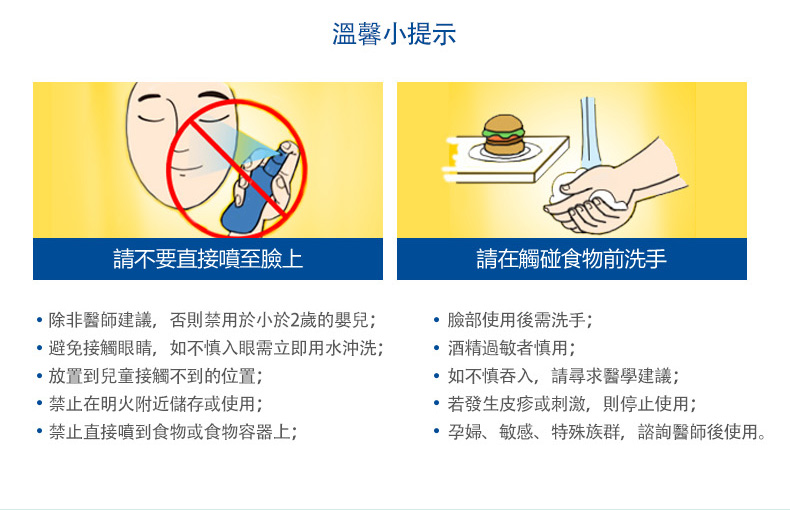 溫馨小提示

請不要直接噴至臉上

請在觸碰食物前洗手

• 除非醫師建議，否則禁用於小於2歲的嬰兒；
• 避免接觸眼睛，如不慎入眼需立即用水沖洗；
• 放置到兒童接觸不到的位置；
• 禁止在明火附近儲存或使用；
• 禁止直接噴到食物或食物容器上；

• 臉部使用後需洗手；
• 酒精過敏者慎用；
• 如不慎吞入，請尋求醫學建議；
• 若發生皮疹或刺激，則停止使用；
• 孕婦、敏感、特殊族群，諮詢醫師後使用。