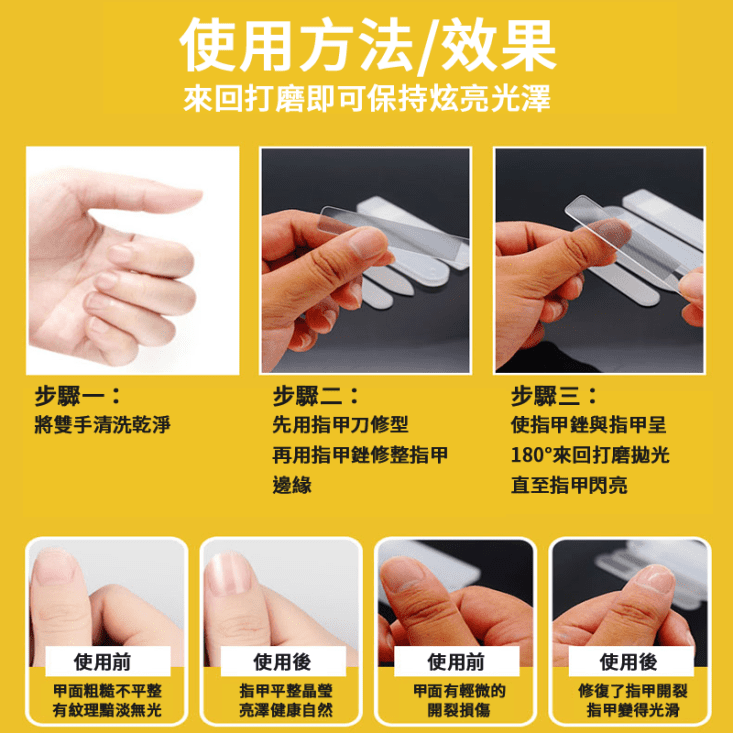 使用方法/效果
來回打磨即可保持炫亮光澤

步驟一：
將雙手清洗乾淨

步驟二：
先用指甲刀修型
再用指甲銼修整指甲邊緣

步驟三：
使指甲銼與指甲呈180°來回打磨拋光
直至指甲閃亮

使用前
甲面粗糙不平整
有紋理黯淡無光

使用後
指甲平整晶瑩
亮澤健康自然

使用前
甲面有輕微的
開裂損傷

使用後
修復了指甲開裂
指甲變得光滑