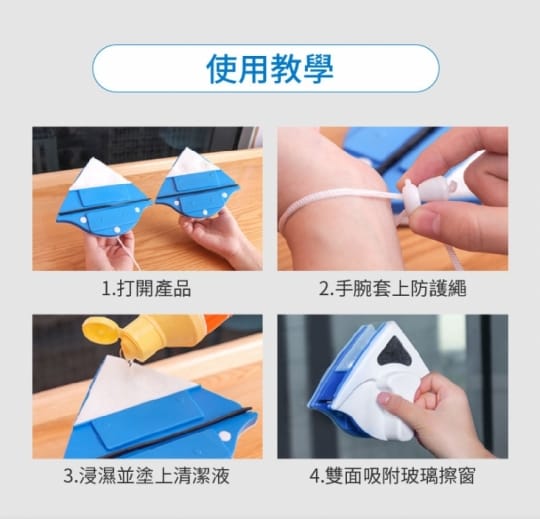 使用教學

1.打開產品

2.手腕套上防護繩

3.浸濕並塗上清潔液

4.雙面吸附玻璃擦窗