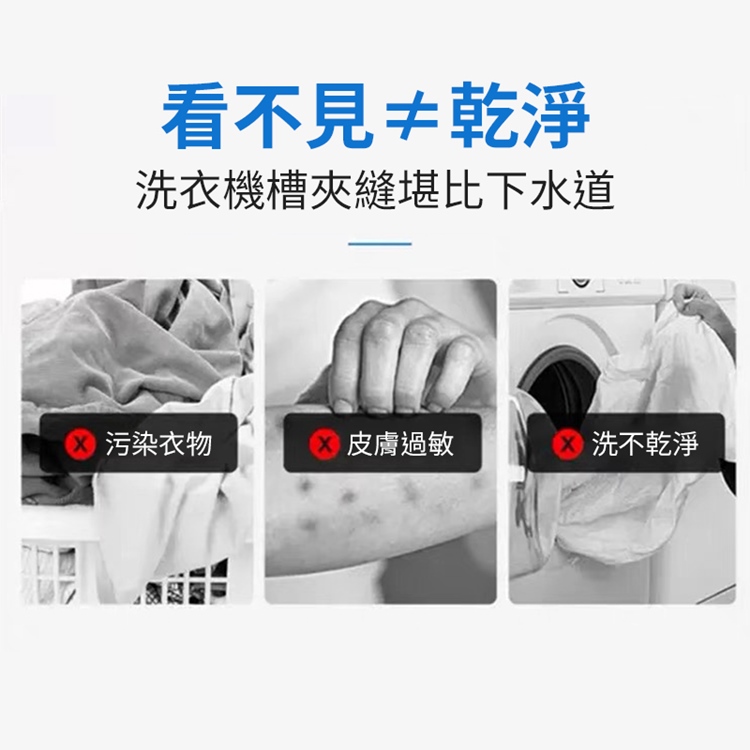 看不見≠乾淨

洗衣機槽夾縫堪比下水道

X 污染衣物

X 皮膚過敏

X 洗不乾淨