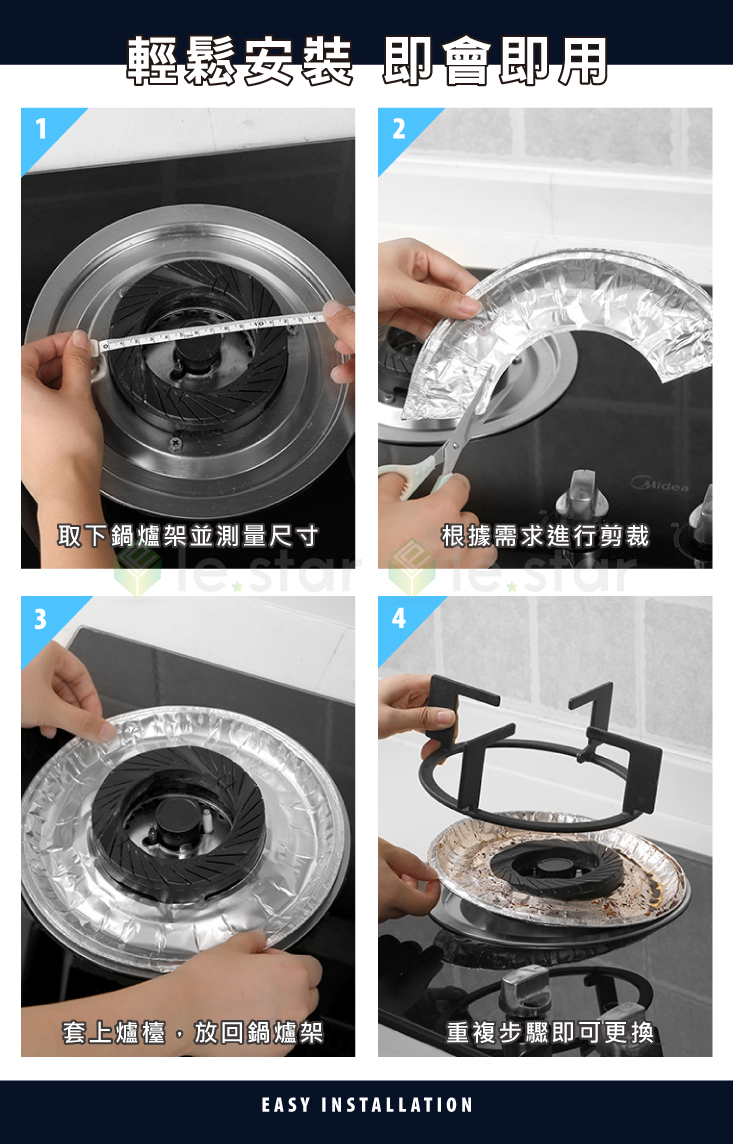 輕鬆安裝 即會即用

1

取下鍋爐架並測量尺寸

2

Midea

根據需求進行剪裁

le.star le.star

3

套上爐檯，放回鍋爐架

4

重複步驟即可更換

EASY INSTALLATION