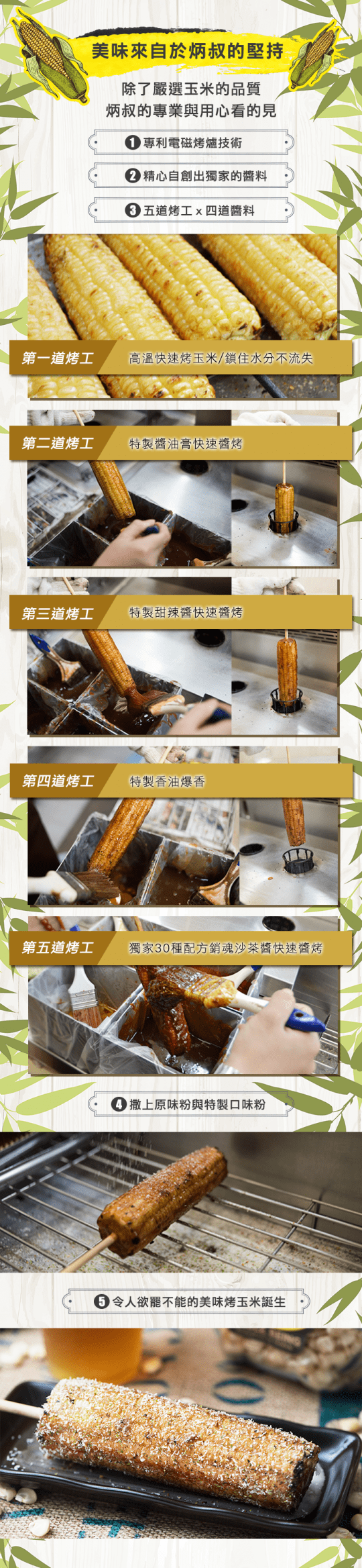 美味來自於炳叔的堅持

除了嚴選玉米的品質
炳叔的專業與用心看的見

1 專利電磁烤爐技術

2 精心自創出獨家的醬料

3 五道烤工 x 四道醬料

第一道烤工 高溫快速烤玉米/鎖住水分不流失

第二道烤工 特製醬油膏快速醬烤

第三道烤工 特製甜辣醬快速醬烤

第四道烤工 特製香油爆香

第五道烤工 獨家30種配方銷魂沙茶醬快速醬烤

4 撒上原味粉與特製口味粉

5 令人欲罷不能的美味烤玉米誕生