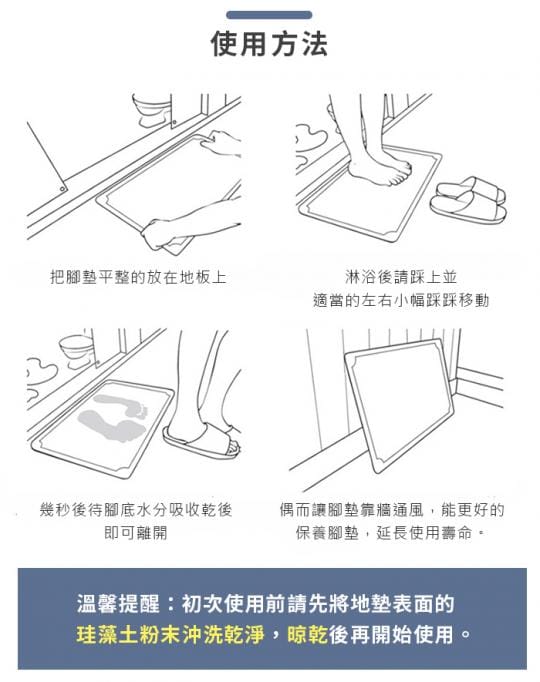 使用方法

把腳墊平整的放在地板上

淋浴後請踩上並
適當的左右小幅踩踩移動

幾秒後待腳底水分吸收乾後
即可離開

偶而讓腳墊靠牆通風，能更好的
保養腳墊，延長使用壽命。

溫馨提醒：初次使用前請先將地墊表面的
珪藻土粉末沖洗乾淨，晾乾後再開始使用。