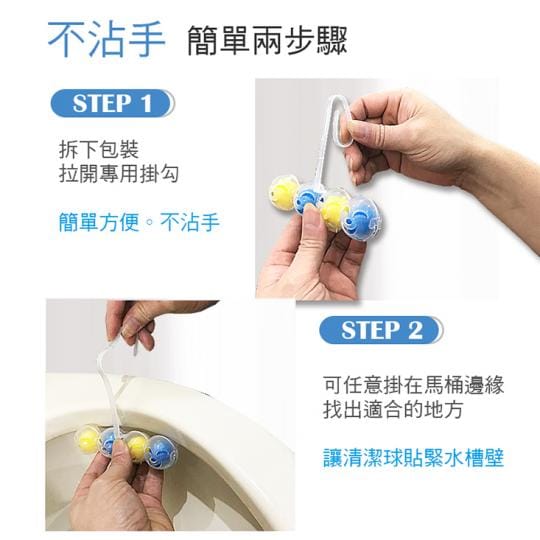 不沾手 簡單兩步驟

STEP 1

拆下包裝
拉開專用掛勾

簡單方便。不沾手

STEP 2

可任意掛在馬桶邊緣
找出適合的地方

讓清潔球貼緊水槽壁