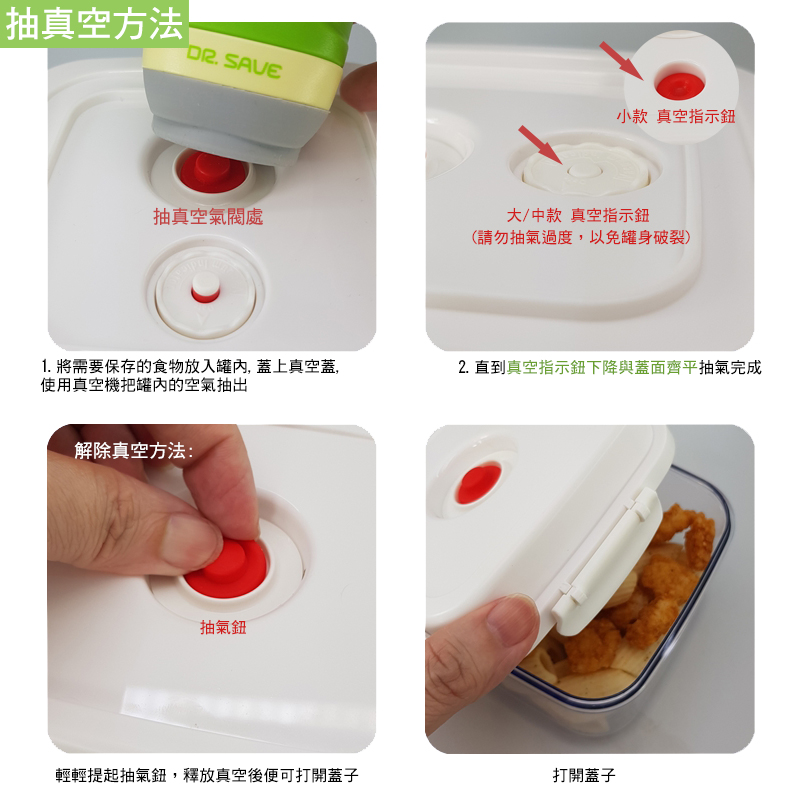 抽真空方法

DR. SAVE

抽真空氣閥處

1. 將需要保存的食物放入罐內, 蓋上真空蓋, 使用真空機把罐內的空氣抽出

小款 真空指示鈕

大/中款 真空指示鈕
(請勿抽氣過度，以免罐身破裂)

2. 直到真空指示鈕下降與蓋面齊平抽氣完成

解除真空方法:

抽氣鈕

輕輕提起抽氣鈕，釋放真空後便可打開蓋子

打開蓋子