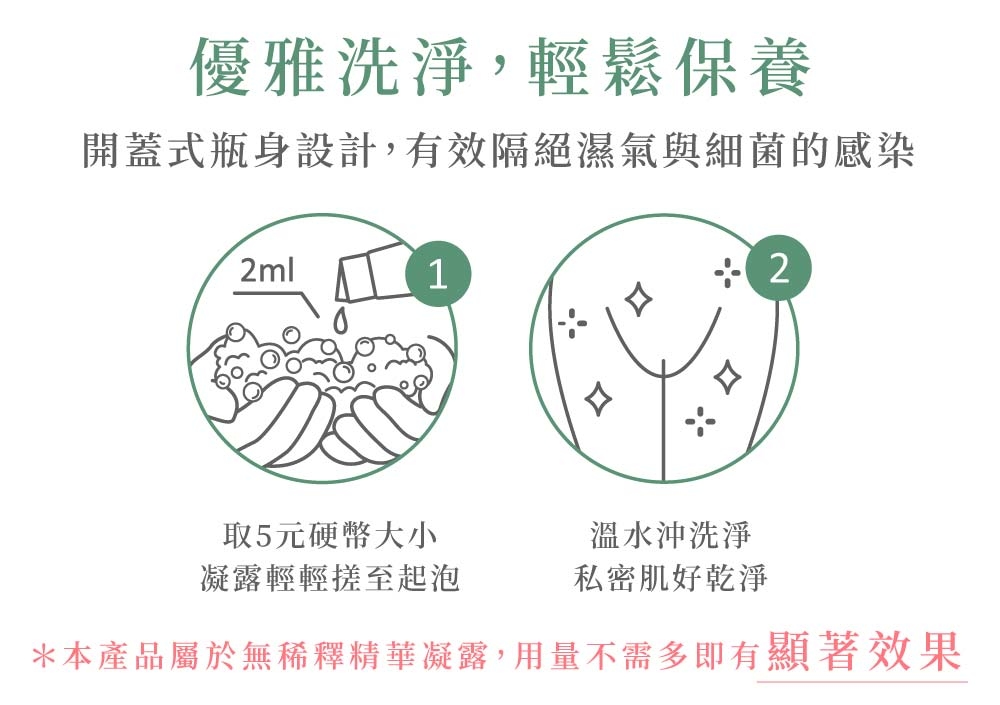 優雅洗淨，輕鬆保養

開蓋式瓶身設計，有效隔絕濕氣與細菌的感染

2ml

1

2

取5元硬幣大小
凝露輕輕搓至起泡

溫水沖洗淨
私密肌好乾淨

＊本產品屬於無稀釋精華凝露，用量不需多即有顯著效果