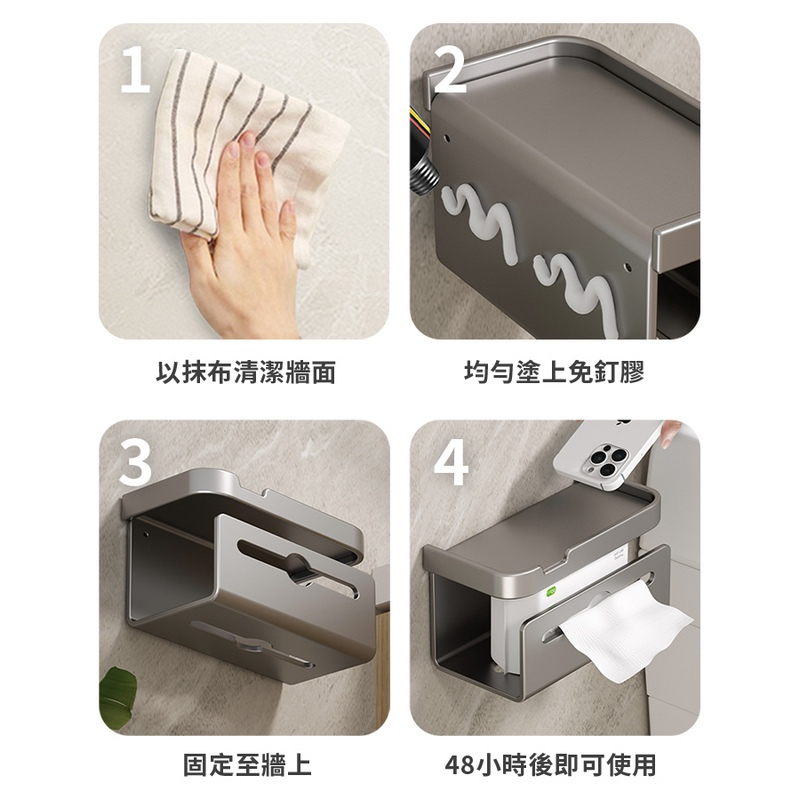 1

以抹布清潔牆面

2

均勻塗上免釘膠

3

固定至牆上

4

48小時後即可使用