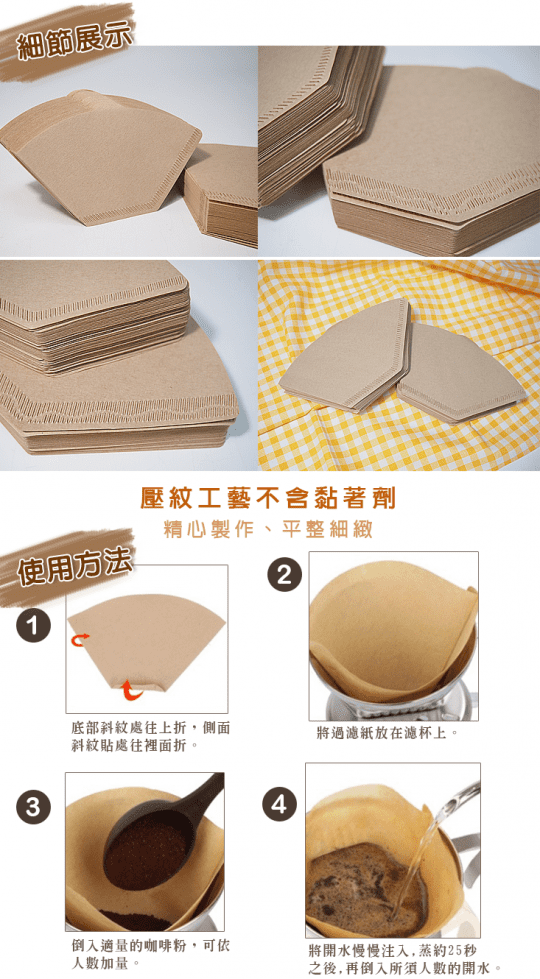 細節展示

壓紋工藝不含黏著劑

精心製作、平整細緻

使用方法

1

底部斜紋處往上折，側面斜紋貼處往裡面折。

2

將過濾紙放在濾杯上。

3

倒入適量的咖啡粉，可依人數加量。

4

將開水慢慢注入，蒸約25秒之後，再倒入所須人數的開水。