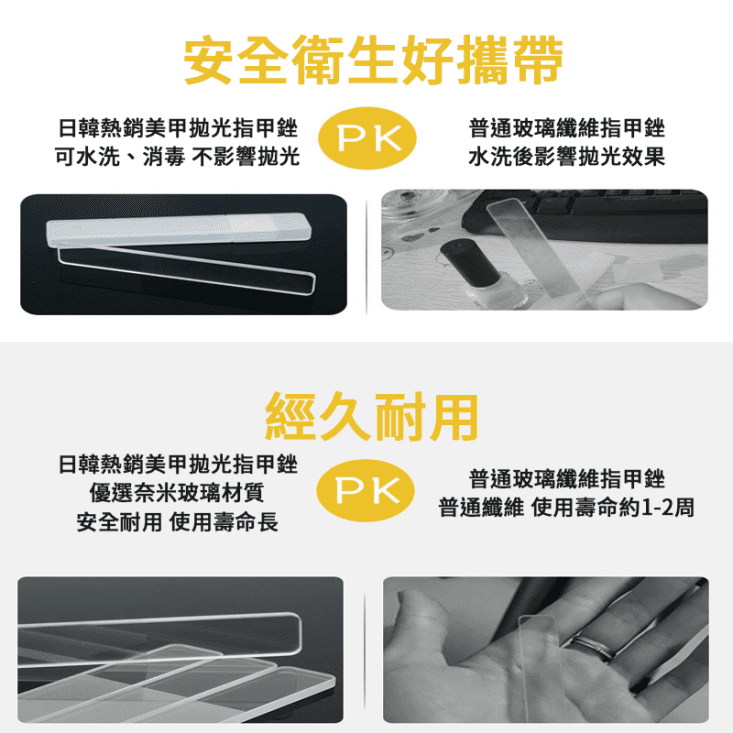 安全衛生好攜帶

日韓熱銷美甲拋光指甲銼
可水洗、消毒 不影響拋光

PK

普通玻璃纖維指甲銼
水洗後影響拋光效果

經久耐用

日韓熱銷美甲拋光指甲銼
優選奈米玻璃材質
安全耐用 使用壽命長

PK

普通玻璃纖維指甲銼
普通纖維 使用壽命約1-2周