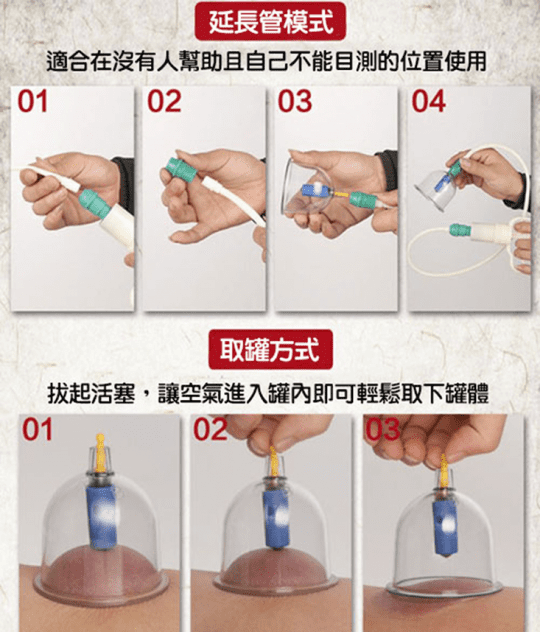 延長管模式

適合在沒有人幫助且自己不能目測的位置使用

01

02

03

04

取罐方式

拔起活塞，讓空氣進入罐內即可輕鬆取下罐體

01

02

03