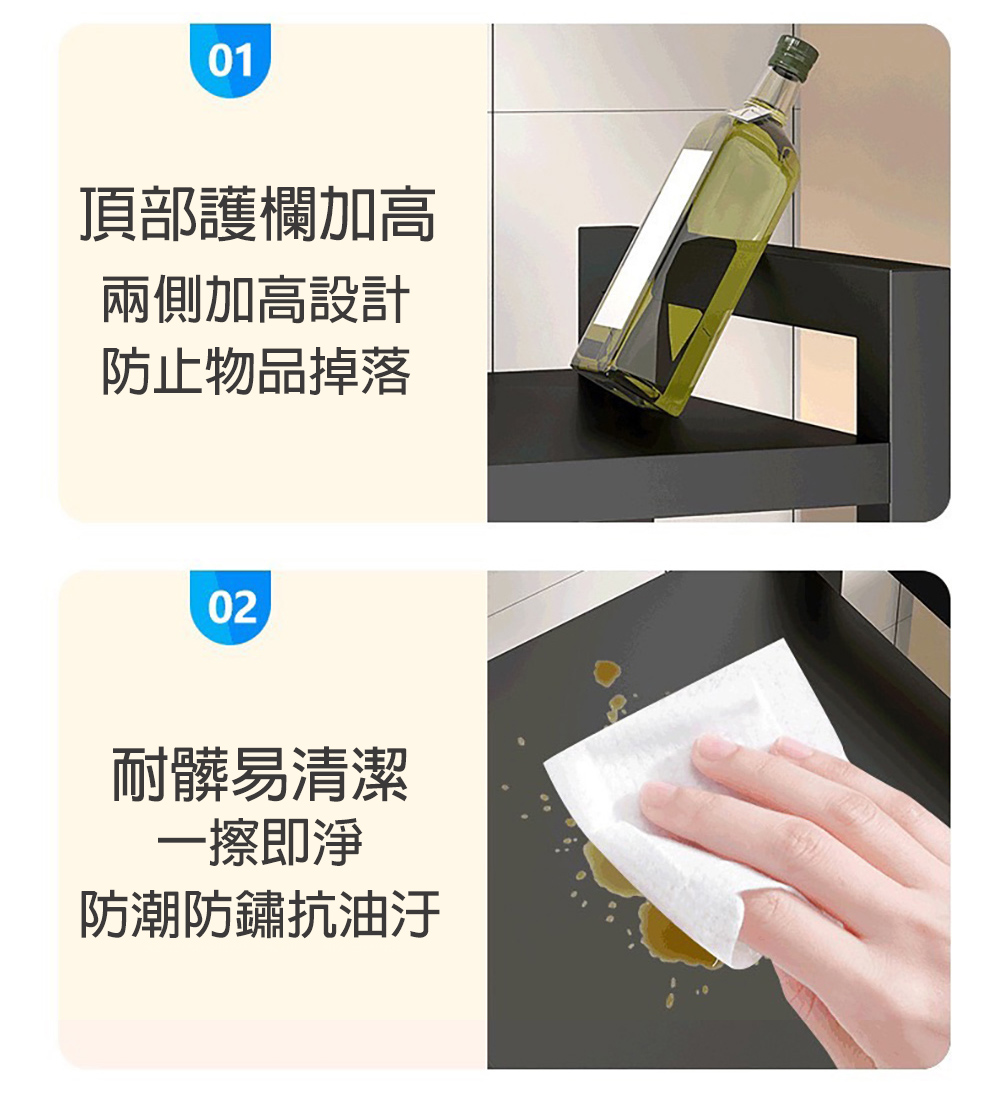 01

頂部護欄加高
兩側加高設計
防止物品掉落

02

耐髒易清潔
一擦即淨
防潮防鏽抗油汙