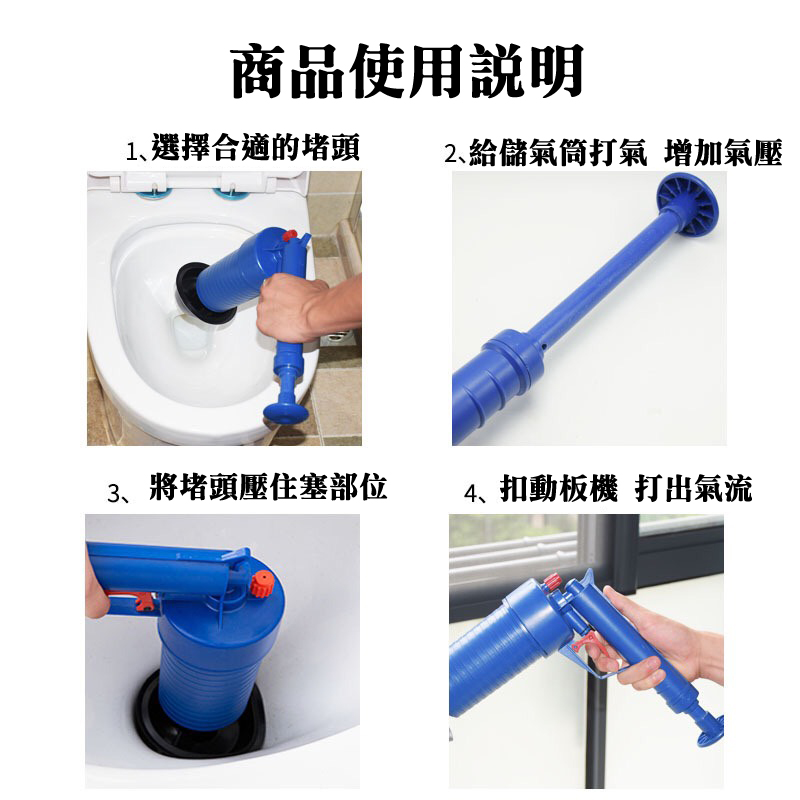 商品使用說明

1、選擇合適的堵頭

2、給儲氣筒打氣 增加氣壓

3、將堵頭壓住塞部位

4、扣動板機 打出氣流