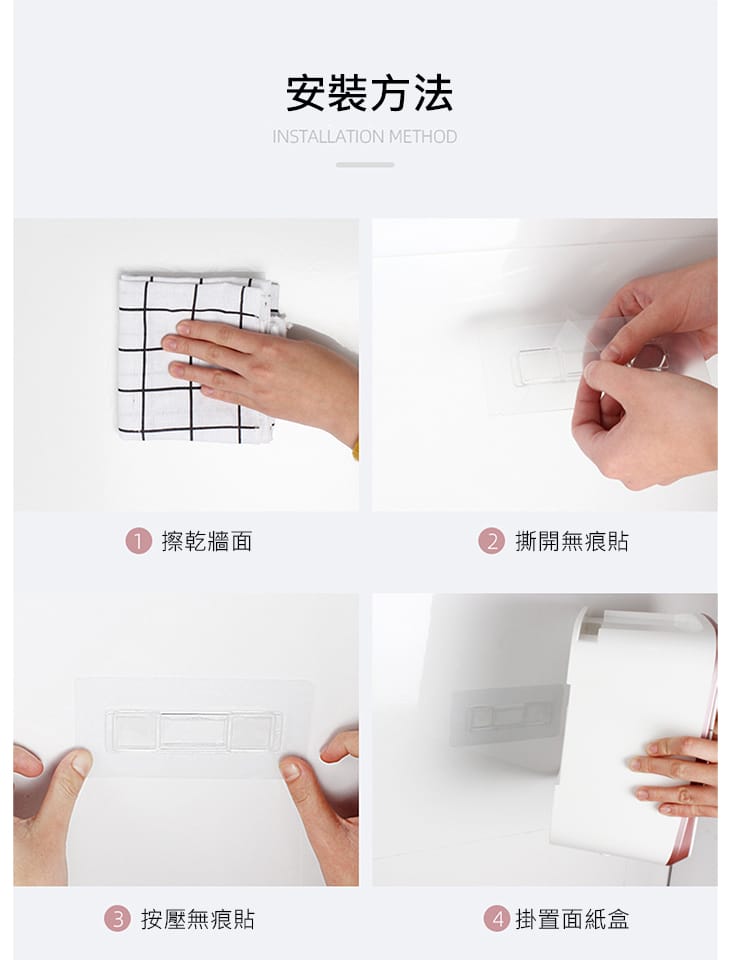 安裝方法
INSTALLATION METHOD

1 擦乾牆面

2 撕開無痕貼

3 按壓無痕貼

4 掛置面紙盒