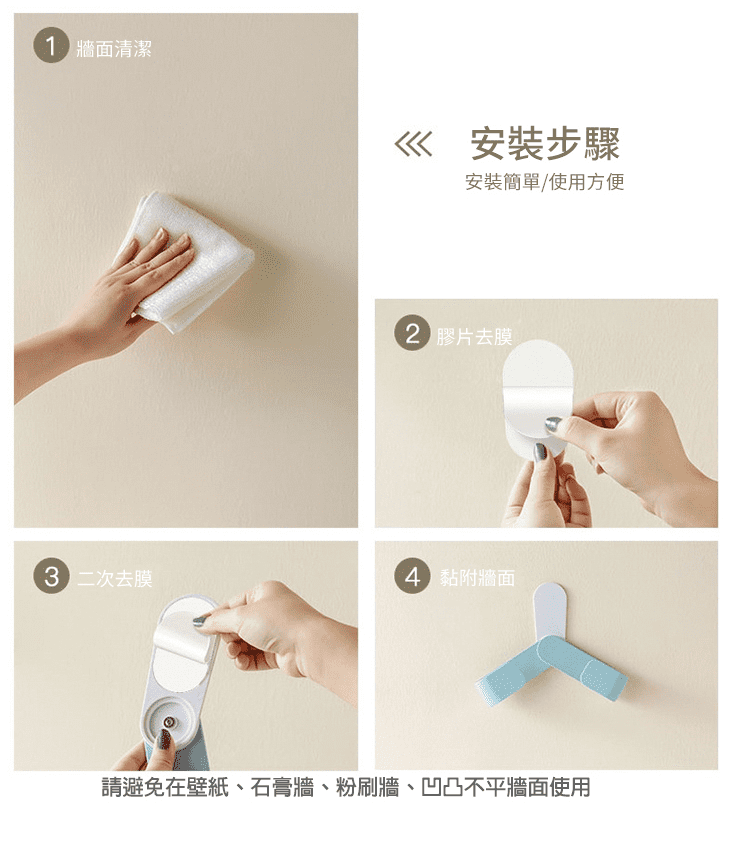 1 牆面清潔

安裝步驟
安裝簡單/使用方便

2 膠片去膜

3 二次去膜

4 黏附牆面

請避免在壁紙、石膏牆、粉刷牆、凹凸不平牆面使用