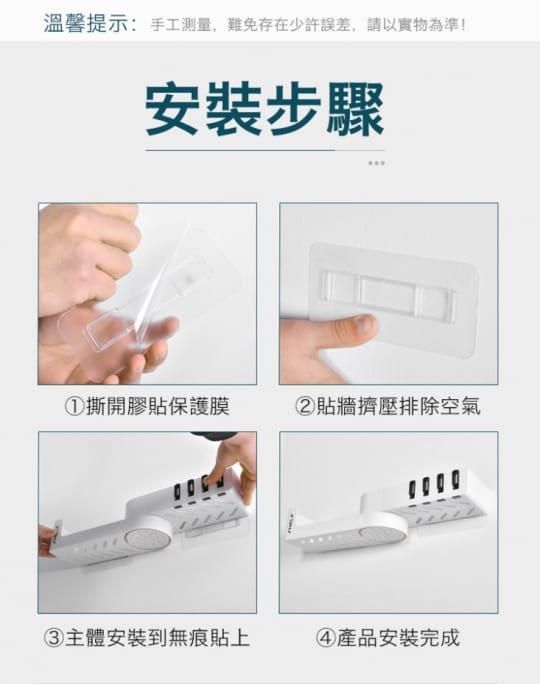 溫馨提示：手工測量，難免存在少許誤差，請以實物為準！

安裝步驟

①撕開膠貼保護膜

②貼牆擠壓排除空氣

③主體安裝到無痕貼上

④產品安裝完成