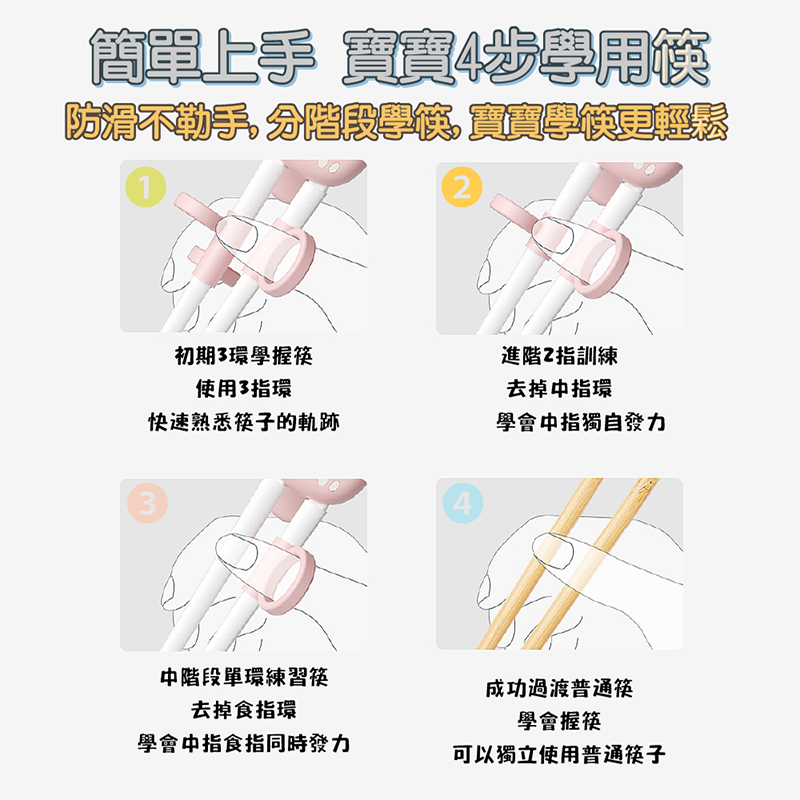 簡單上手 寶寶4步學用筷

防滑不勒手, 分階段學筷, 寶寶學筷更輕鬆

1

初期3環學握筷
使用3指環
快速熟悉筷子的軌跡

2

進階2指訓練
去掉中指環
學會中指獨自發力

3

中階段單環練習筷
去掉食指環
學會中指食指同時發力

4

成功過渡普通筷
學會握筷
可以獨立使用普通筷子