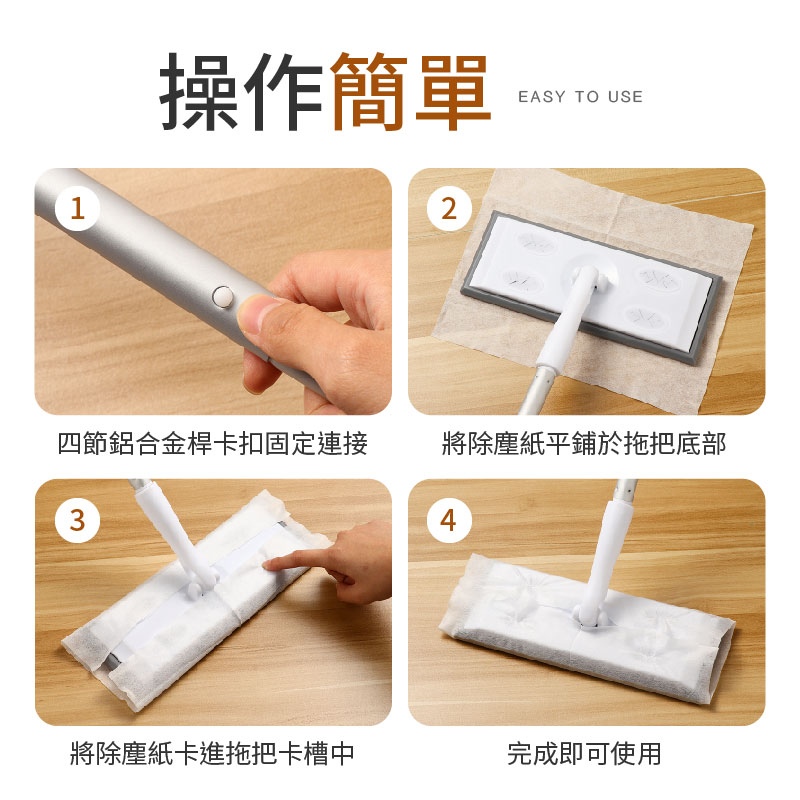 操作簡單 EASY TO USE

1

四節鋁合金桿卡扣固定連接

2

將除塵紙平鋪於拖把底部

3

將除塵紙卡進拖把卡槽中

4

完成即可使用