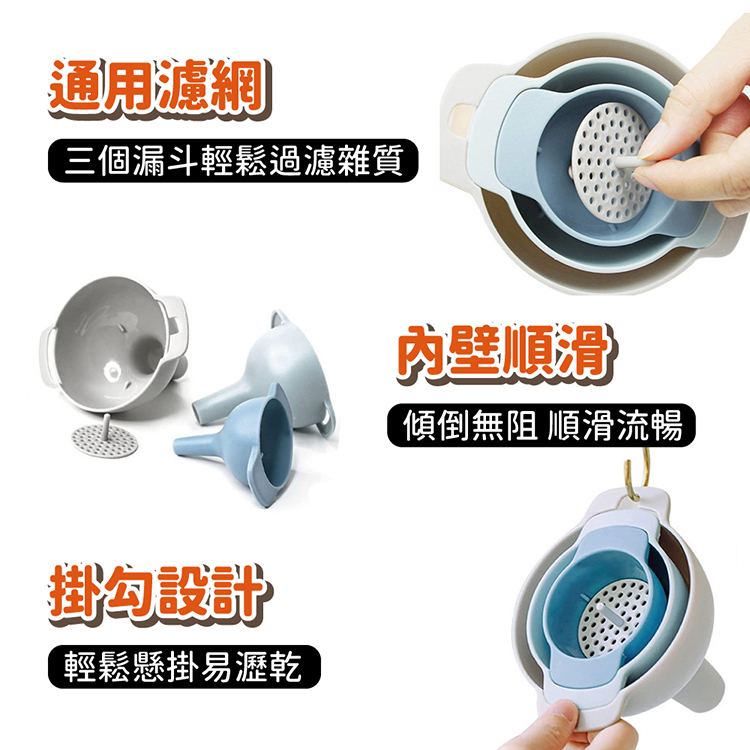 通用濾網

三個漏斗輕鬆過濾雜質

內壁順滑

傾倒無阻 順滑流暢

掛勾設計

輕鬆懸掛易瀝乾