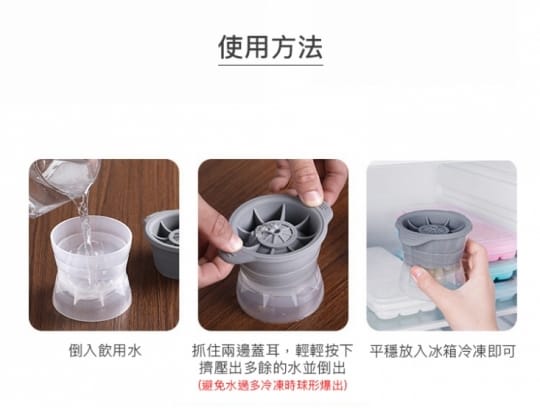 使用方法

倒入飲用水

抓住兩邊蓋耳，輕輕按下擠壓出多餘的水並倒出
(避免水過多冷凍時球形爆出)

平穩放入冰箱冷凍即可