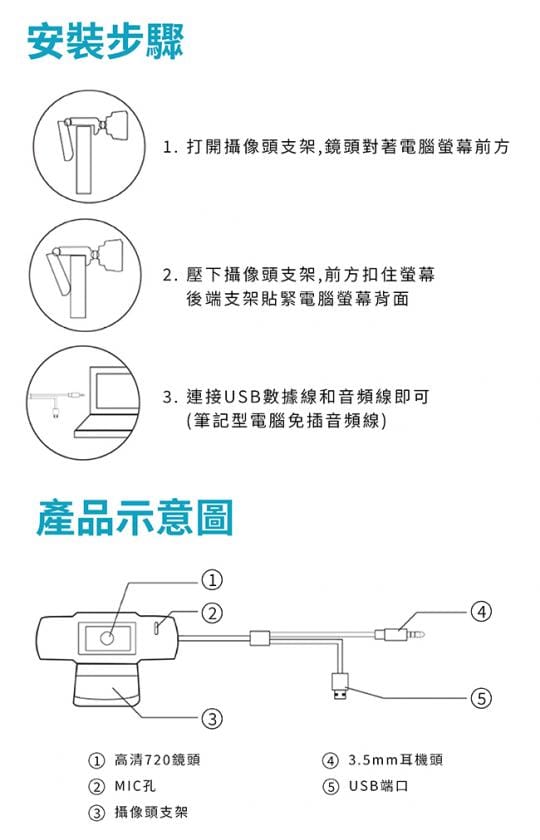 安裝步驟

1. 打開攝像頭支架,鏡頭對著電腦螢幕前方

2. 壓下攝像頭支架,前方扣住螢幕
後端支架貼緊電腦螢幕背面

3. 連接USB數據線和音頻線即可
(筆記型電腦免插音頻線)

產品示意圖

①
②
③
④
⑤

① 高清720鏡頭
② MIC孔
③ 攝像頭支架
④ 3.5mm耳機頭
⑤ USB端口