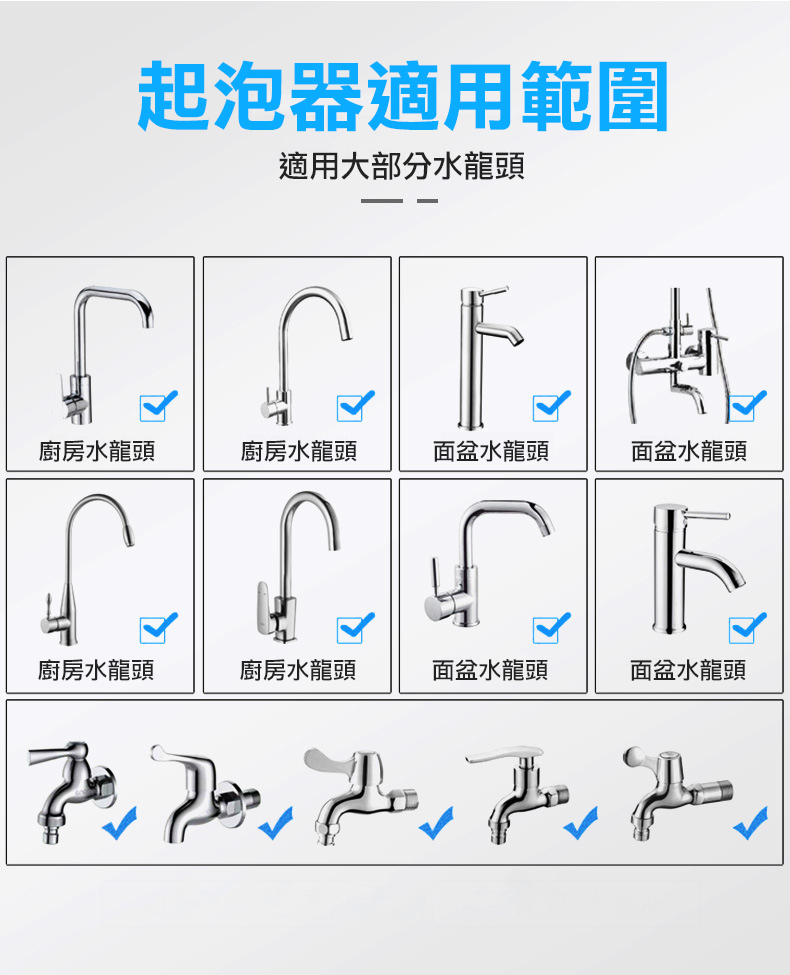 起泡器適用範圍

適用大部分水龍頭

廚房水龍頭

廚房水龍頭

面盆水龍頭

面盆水龍頭

廚房水龍頭

廚房水龍頭

面盆水龍頭

面盆水龍頭