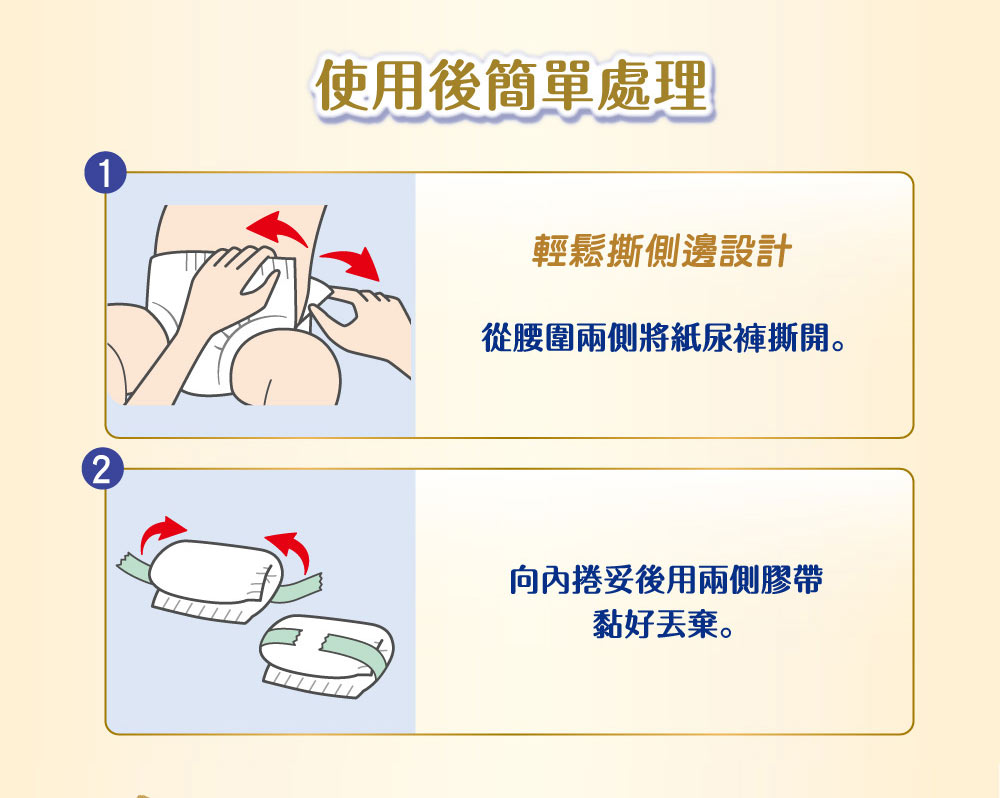 使用後簡單處理

1

輕鬆撕側邊設計

從腰圍兩側將紙尿褲撕開。

2

向內捲妥後用兩側膠帶黏好丟棄。