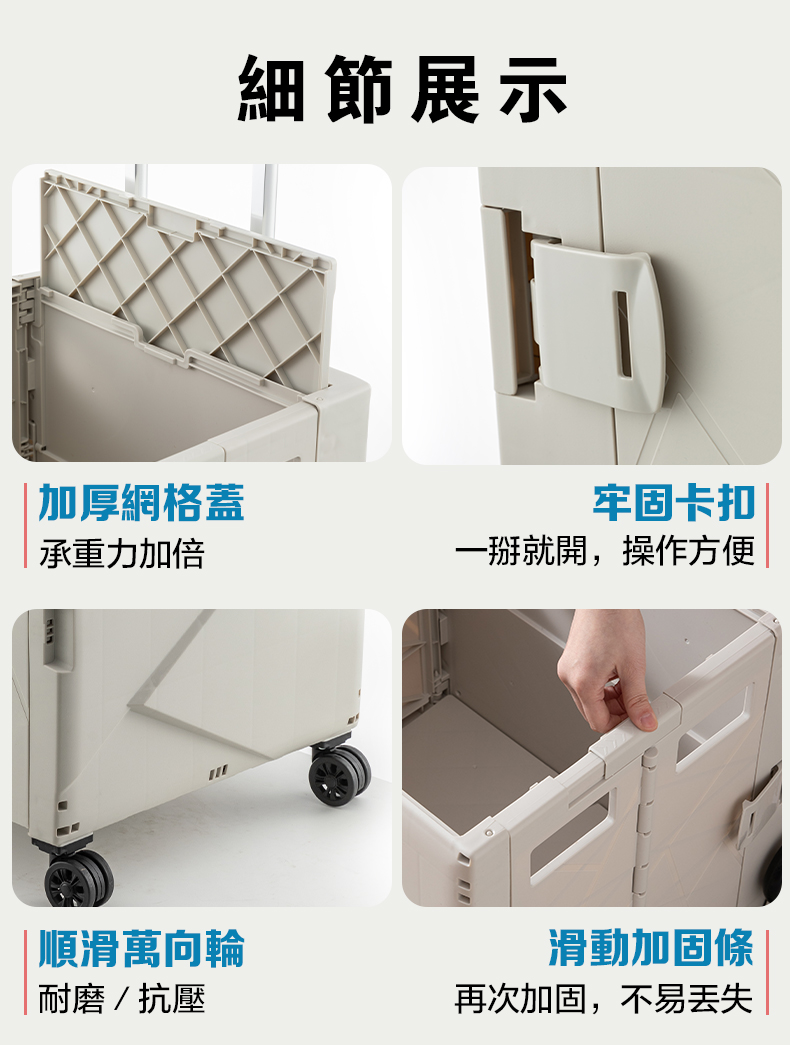 細節展示

加厚網格蓋
承重力加倍

牢固卡扣
一掰就開，操作方便

順滑萬向輪
耐磨 / 抗壓

滑動加固條
再次加固，不易丟失