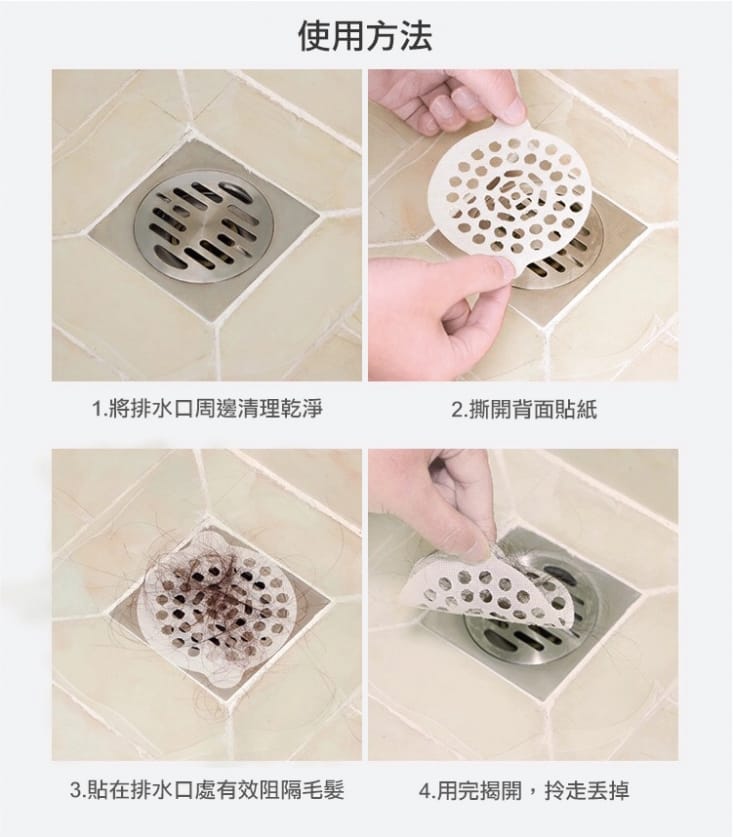 使用方法

1.將排水口周邊清理乾淨

2.撕開背面貼紙

3.貼在排水口處有效阻隔毛髮

4.用完揭開，拎走丟掉