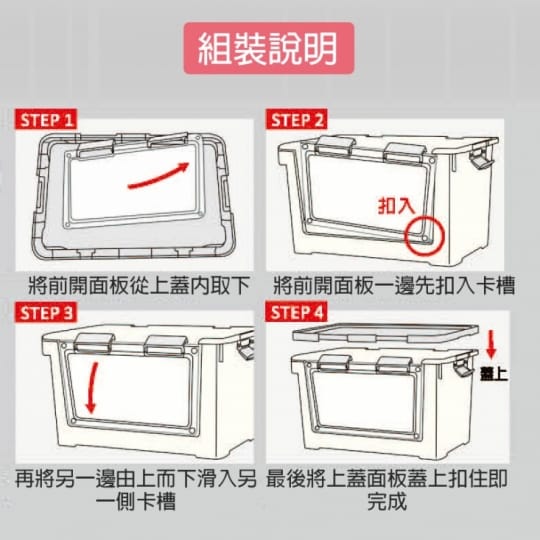 組裝說明

STEP 1

將前開面板從上蓋內取下

STEP 2

扣入

將前開面板一邊先扣入卡槽

STEP 3

再將另一邊由上而下滑入另一側卡槽

STEP 4

蓋上

最後將上蓋面板蓋上扣住即完成