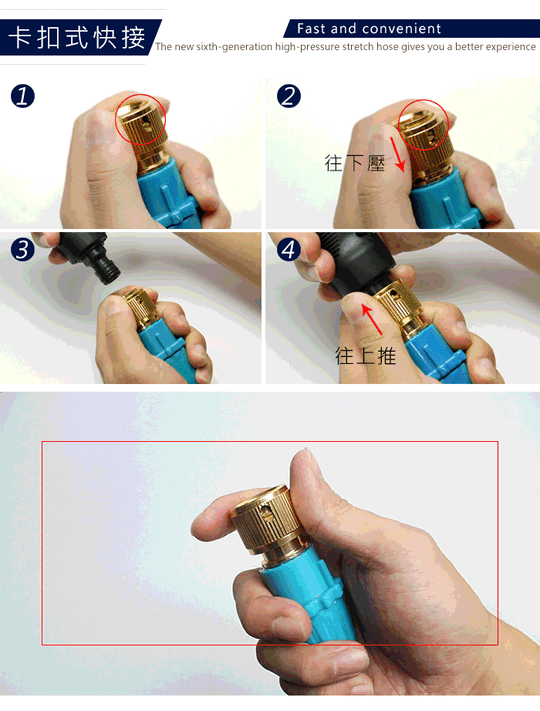 卡扣式快接

Fast and convenient

The new sixth-generation high-pressure stretch hose gives you a better experience

1

2

往下壓

3

4

往上推