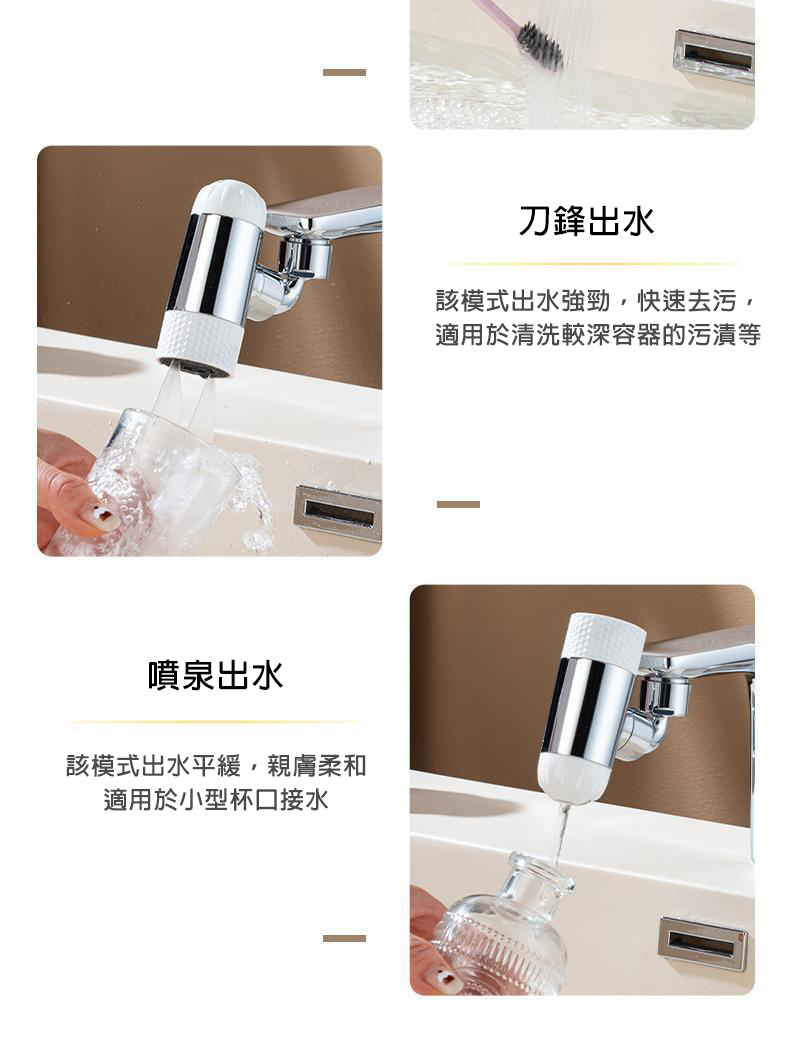 刀鋒出水

該模式出水強勁，快速去污，適用於清洗較深容器的污漬等

噴泉出水

該模式出水平緩，親膚柔和適用於小型杯口接水