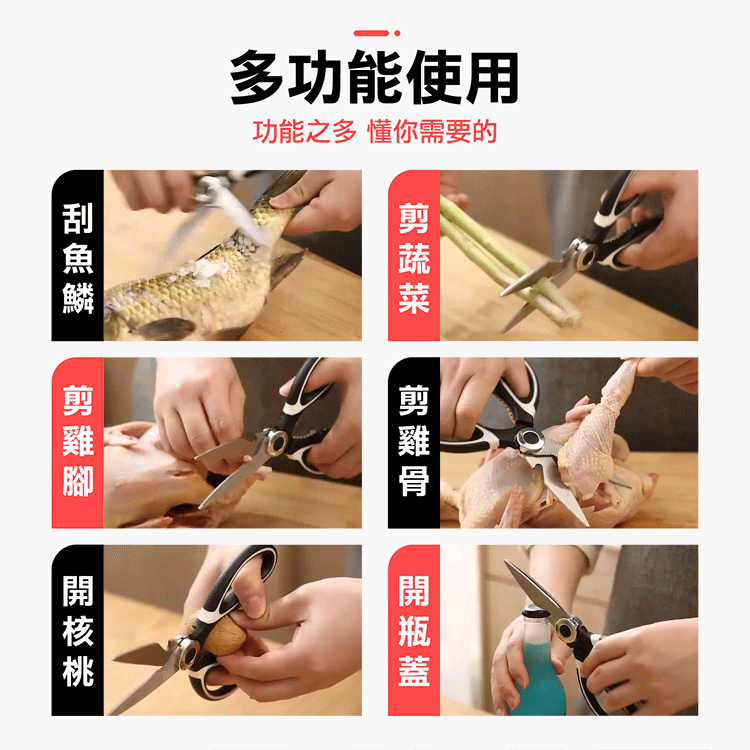 多功能使用

功能之多 懂你需要的

刮魚鱗

剪蔬菜

剪雞腳

剪雞骨

開核桃

開瓶蓋