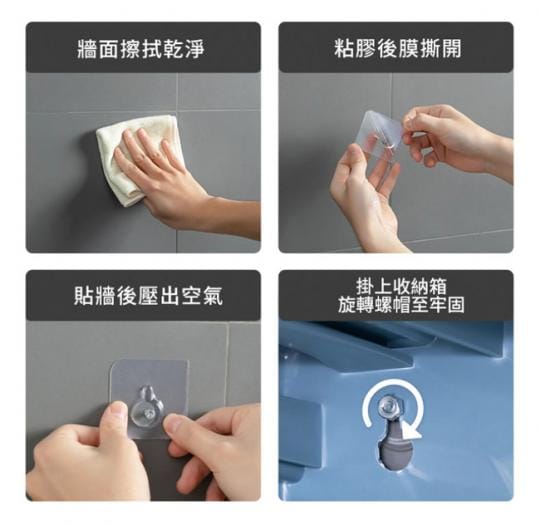 牆面擦拭乾淨

粘膠後膜撕開

貼牆後壓出空氣

掛上收納箱
旋轉螺帽至牢固