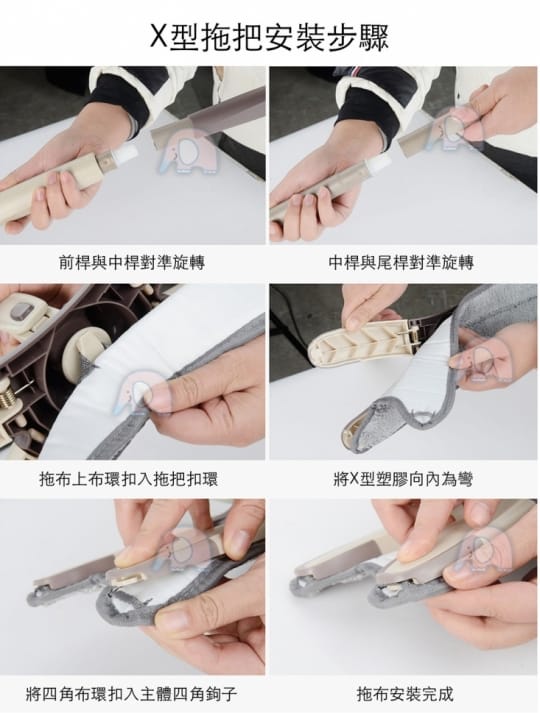 X型拖把安裝步驟

前桿與中桿對準旋轉

中桿與尾桿對準旋轉

拖布上布環扣入拖把扣環

將X型塑膠向內為彎

將四角布環扣入主體四角鉤子

拖布安裝完成