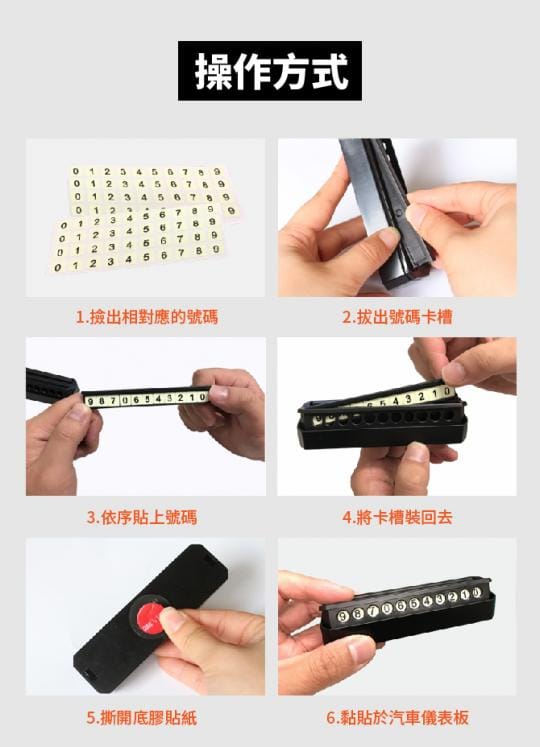 操作方式

0 1 2 3 4 5 6 7 8 9
0 1 2 3 4 5 6 7 8 9
0 1 2 3 4 5 6 7 8 9
0 1 2 3 4 5 6 7 8 9
0 1 2 3 4 5 6 7 8 9
0 1 2 3 4 5 6 7 8 9
0 1 2 3 4 5 6 7 8 9
0 1 2 3 4 5 6 7 8 9

1.撿出相對應的號碼

2.拔出號碼卡槽

9 8 7 0 6 5 4 3 2 1 0

3.依序貼上號碼

6 5 4 3 2 1 0

4.將卡槽裝回去

5.撕開底膠貼紙

9 8 7 0 6 5 4 3 2 1 0

6.黏貼於汽車儀表板