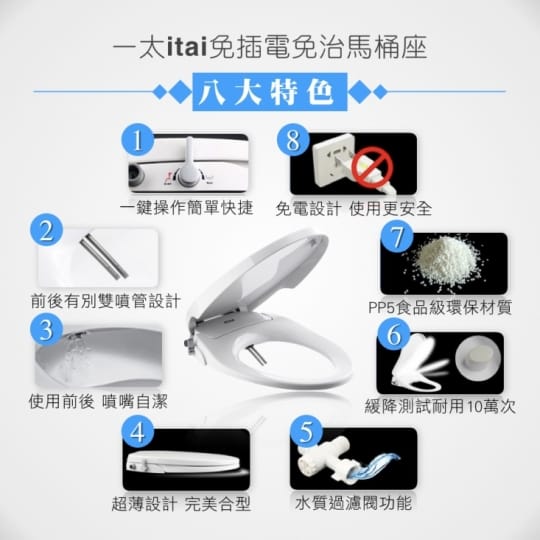 一太itai免插電免治馬桶座

八大特色

1
一鍵操作簡單快捷

8
免電設計 使用更安全

2
前後有別雙噴管設計

7
PP5食品級環保材質

3
使用前後 噴嘴自潔

6
緩降測試耐用10萬次

4
超薄設計 完美合型

5
水質過濾閥功能