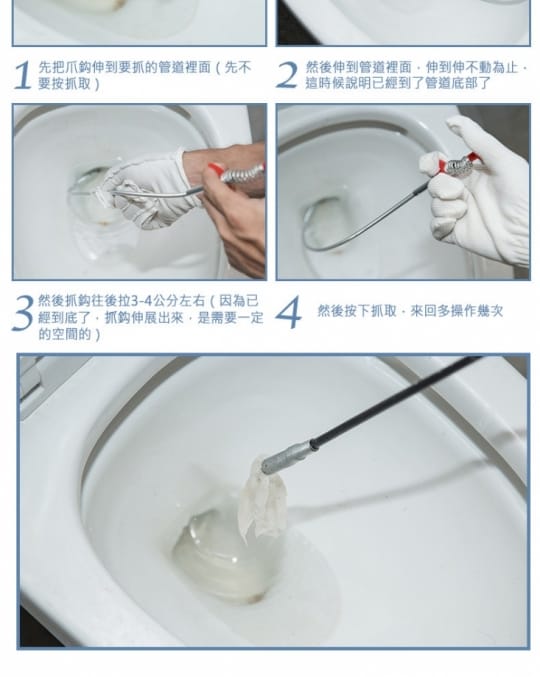 1 先把爪鈎伸到要抓的管道裡面（先不要按抓取）

2 然後伸到管道裡面，伸到伸不動為止，這時候說明已經到了管道底部了

3 然後抓鈎往後拉3-4公分左右（因為已經到底了，抓鈎伸展出來，是需要一定的空間的）

4 然後按下抓取，來回多操作幾次