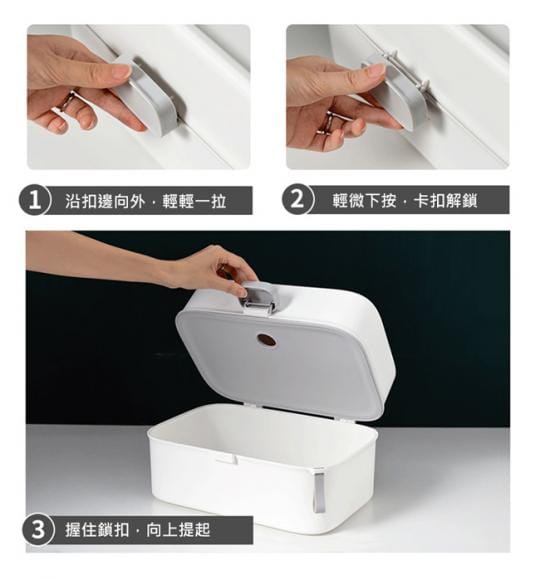 1 沿扣邊向外，輕輕一拉

2 輕微下按，卡扣解鎖

3 握住鎖扣，向上提起