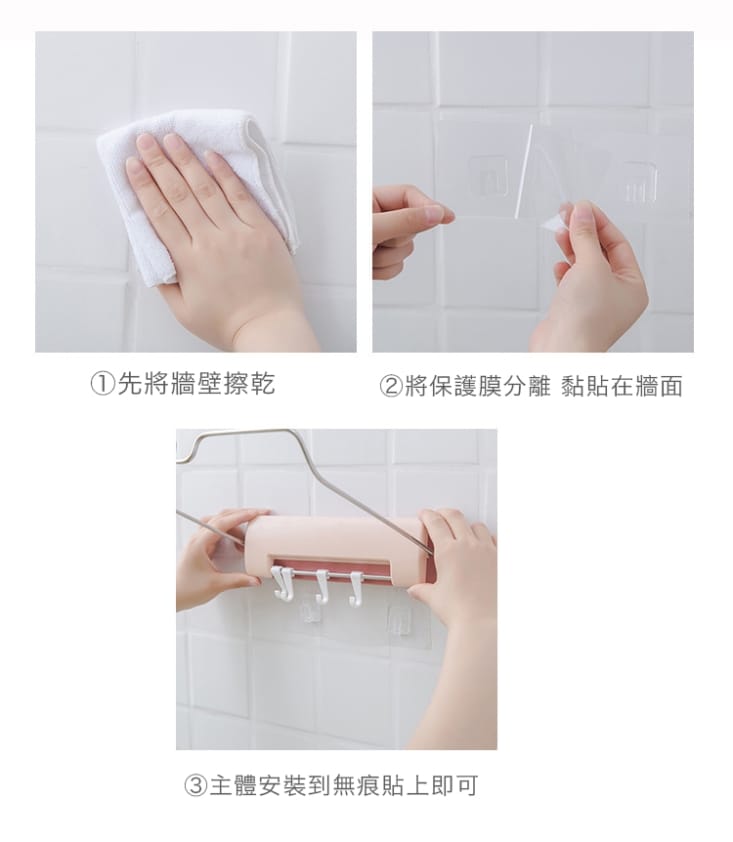 ①先將牆壁擦乾

②將保護膜分離 黏貼在牆面

③主體安裝到無痕貼上即可