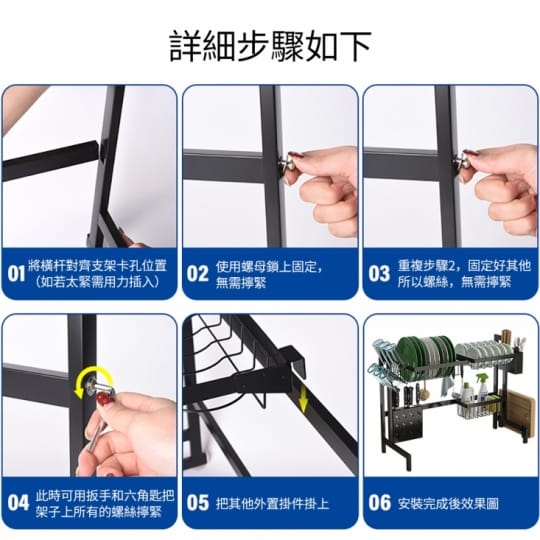 詳細步驟如下

01 將橫杆對齊支架卡孔位置（如若太緊需用力插入）

02 使用螺母鎖上固定，無需擰緊

03 重複步驟2，固定好其他所以螺絲，無需擰緊

04 此時可用扳手和六角匙把架子上所有的螺絲擰緊

05 把其他外置掛件掛上

06 安裝完成後效果圖