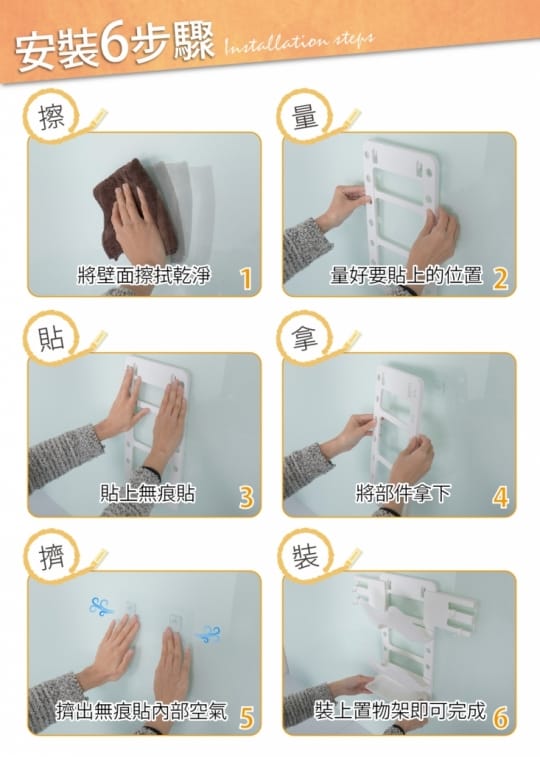 安裝6步驟 Installation steps

擦

將壁面擦拭乾淨 1

量

量好要貼上的位置 2

貼

貼上無痕貼 3

拿

將部件拿下 4

擠

擠出無痕貼內部空氣 5

裝

裝上置物架即可完成 6