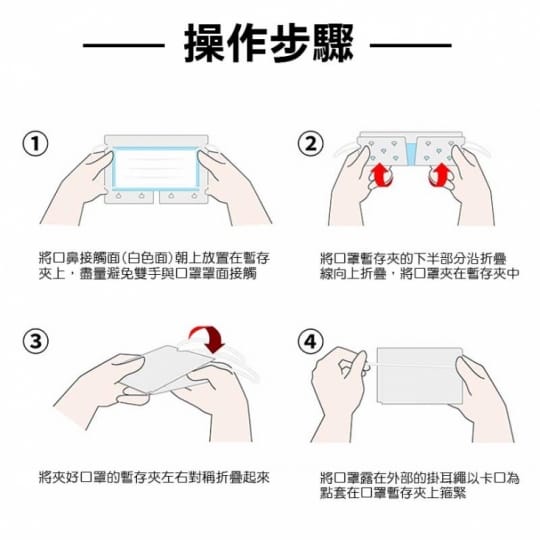 操作步驟

①

將口鼻接觸面(白色面)朝上放置在暫存夾上，盡量避免雙手與口罩罩面接觸

②

將口罩暫存夾的下半部分沿折疊線向上折疊，將口罩夾在暫存夾中

③

將夾好口罩的暫存夾左右對稱折疊起來

④

將口罩露在外部的掛耳繩以卡口為點套在口罩暫存夾上箍緊