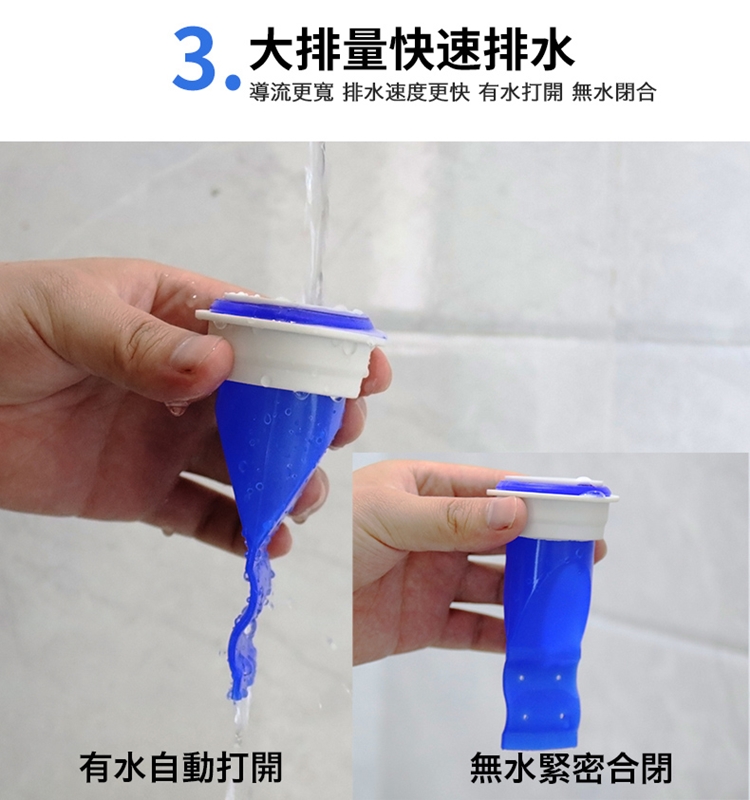 3. 大排量快速排水
導流更寬 排水速度更快 有水打開 無水閉合

有水自動打開

無水緊密合閉