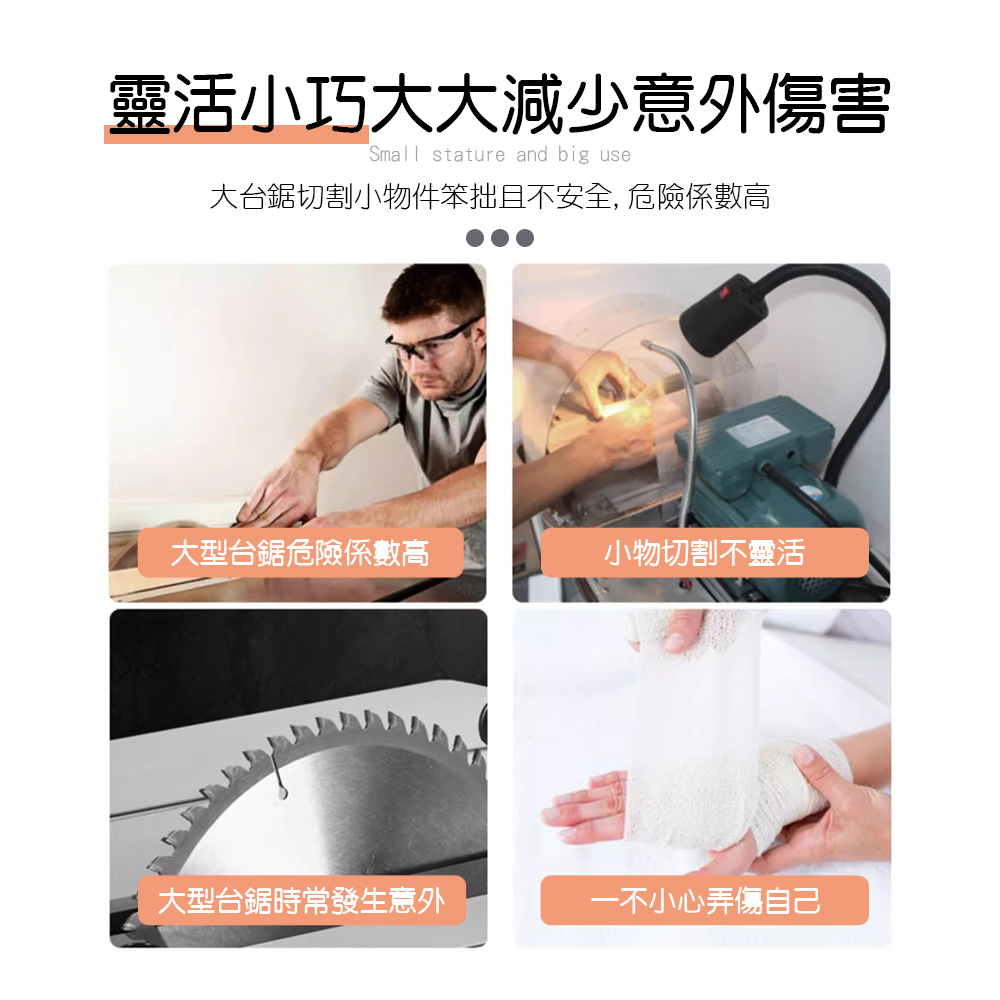 靈活小巧大大減少意外傷害

Small stature and big use

大台鋸切割小物件笨拙且不安全, 危險係數高

大型台鋸危險係數高

小物切割不靈活

大型台鋸時常發生意外

一不小心弄傷自己